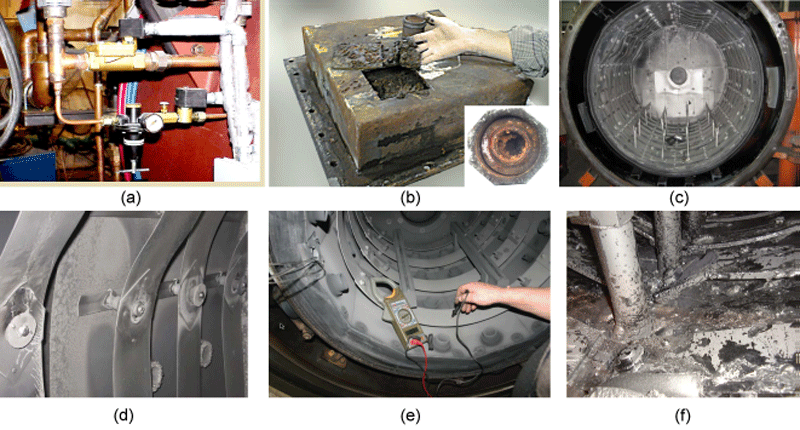 (a)

(b)

(c)

(d)

(e)

(f)